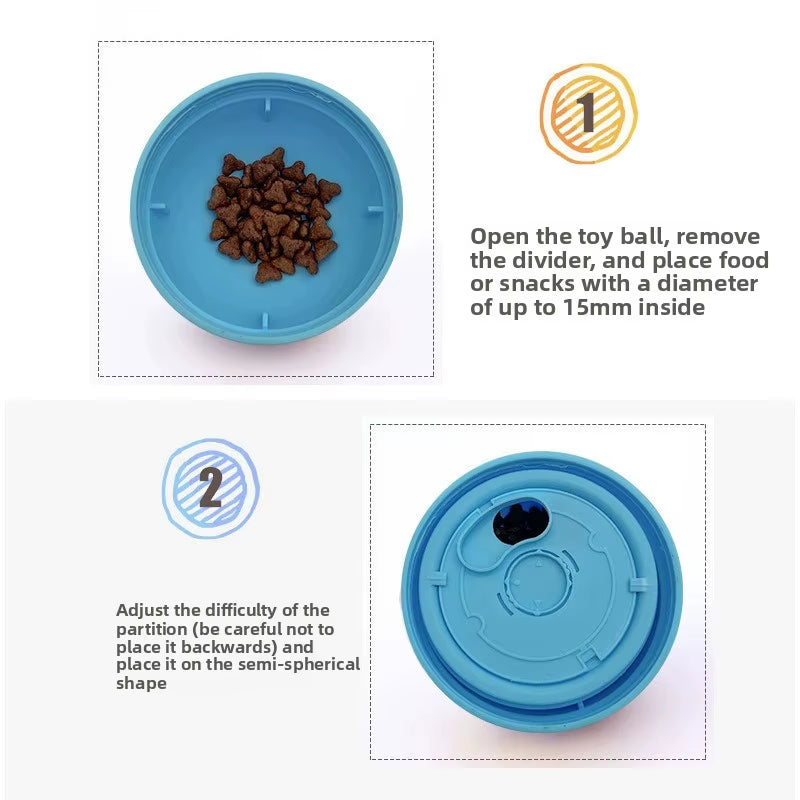 1

Open the toy ball, remove the divider, and place food or snacks with a diameter of up to 15mm inside

2

Adjust the difficulty of the partition (be careful not to place it backwards) and place it on the semi-spherical shape